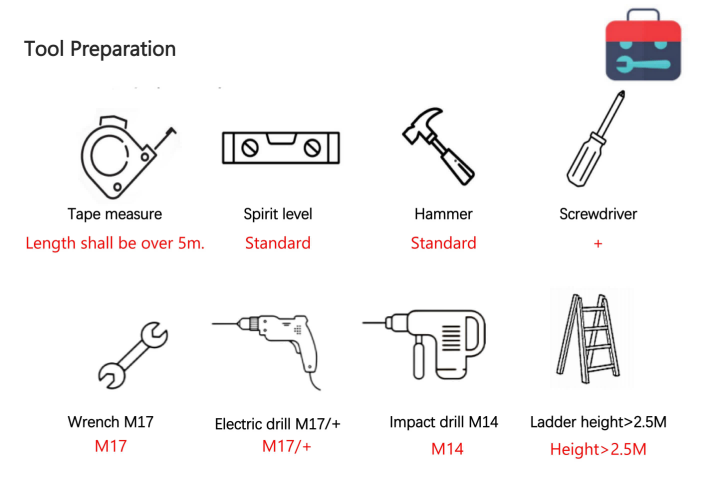 Tool Preparation

Tape measure
Length shall be over 5m.

Spirit level
Standard

Hammer
Standard

Screwdriver
+

Wrench M17
M17

Electric drill M17/+
M17/+

Impact drill M14
M14

Ladder height>2.5M
Height>2.5M